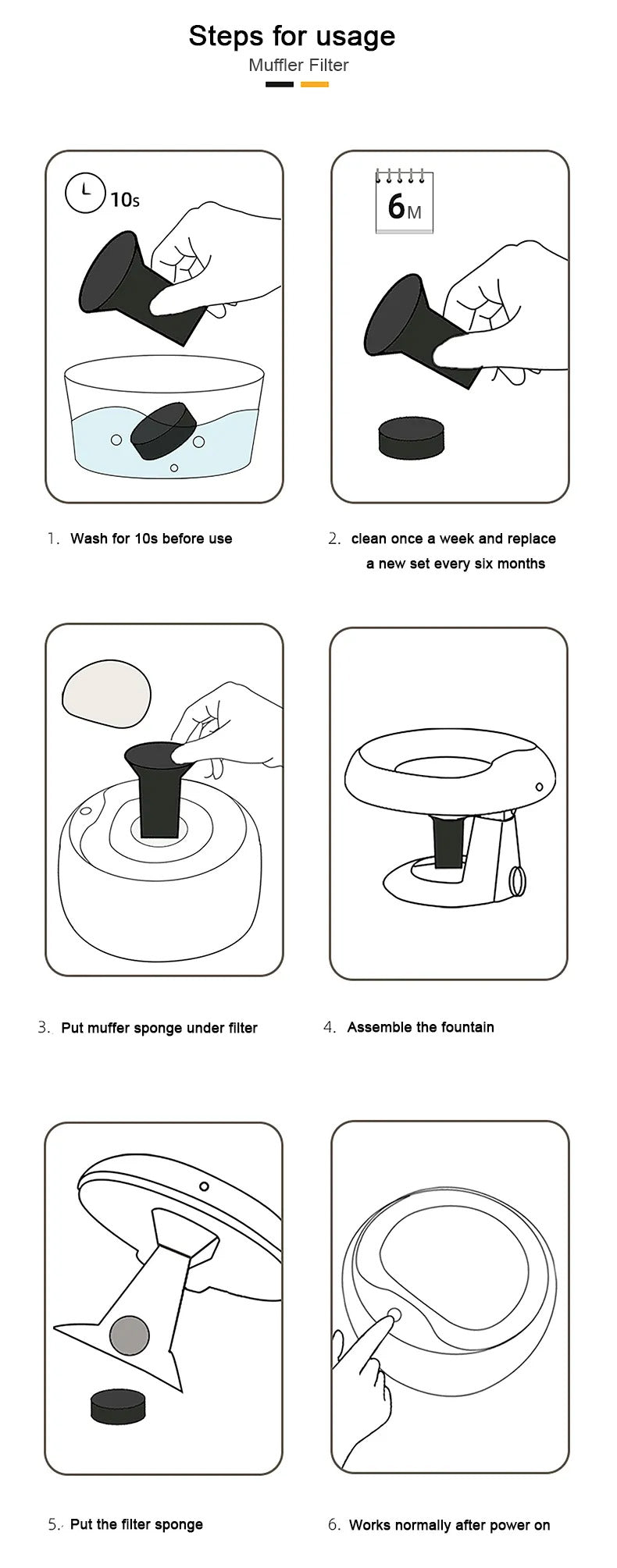 Steps for usage
Muffler Filter

10s

6M

1. Wash for 10s before use

2. clean once a week and replace a new set every six months

3. Put muffer sponge under filter

4. Assemble the fountain

5. Put the filter sponge

6. Works normally after power on